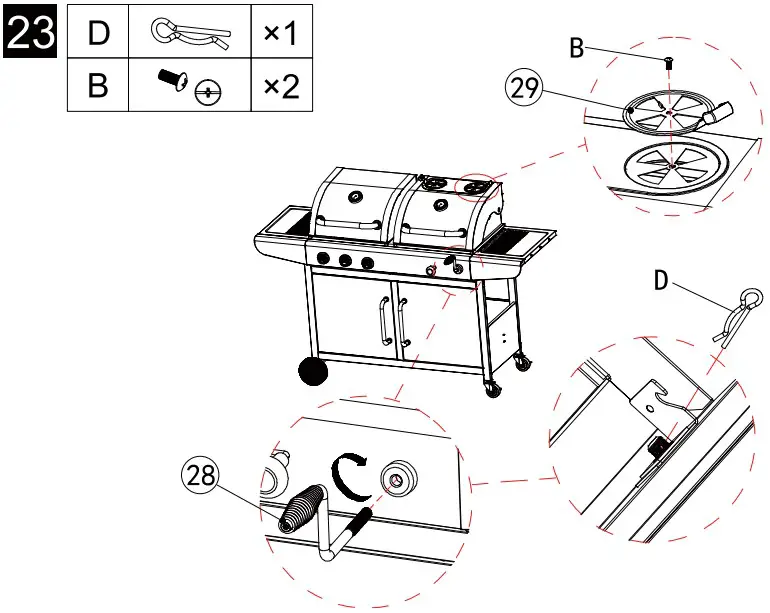 23

| D | | ×1 |
|---|---|---|
| B | | ×2 |

B

29

D

28