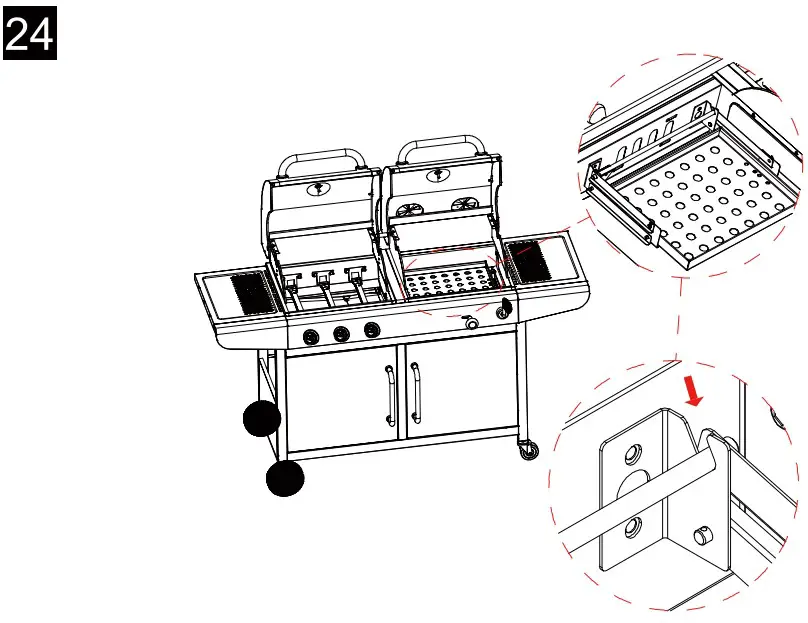 24