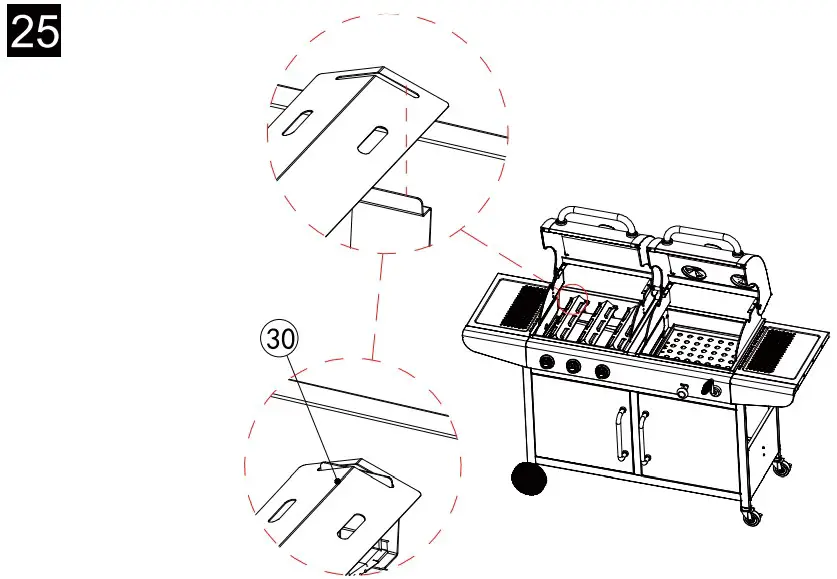 25

30