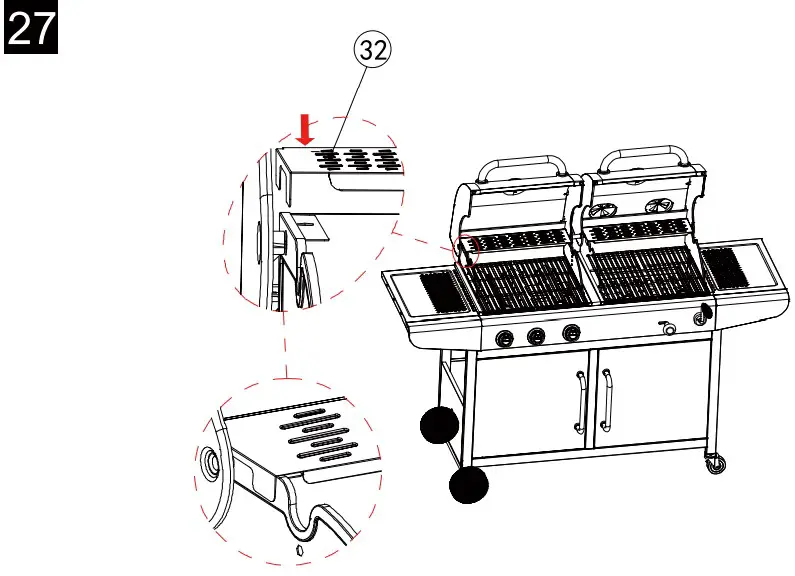 27

32