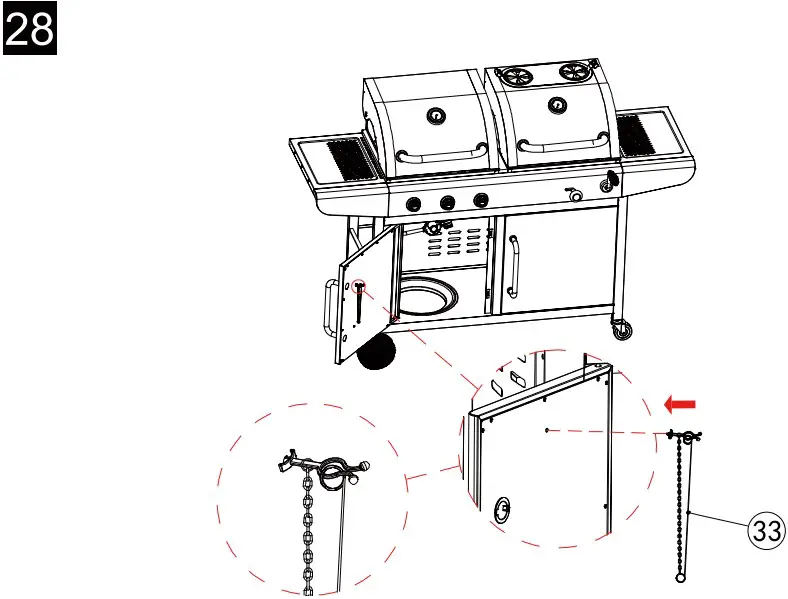 28

33