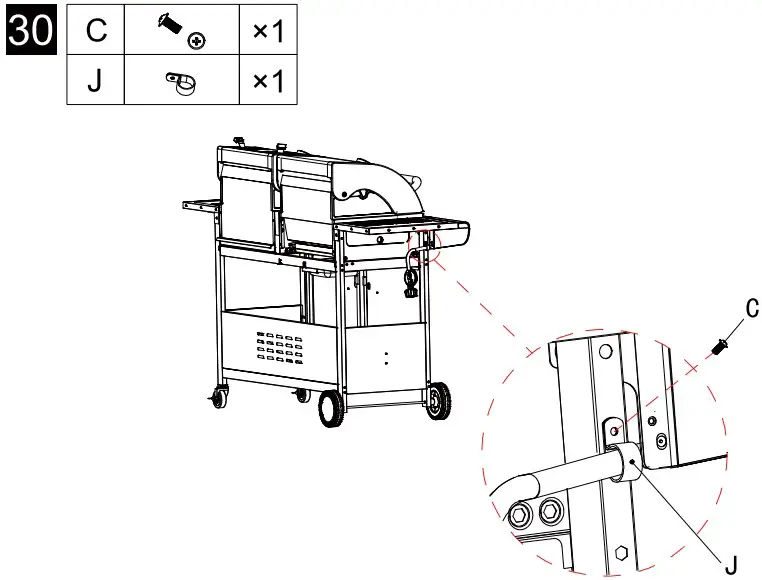 30

| C |  | ×1 |
|---|---|---|
| J |  | ×1 |

C

J