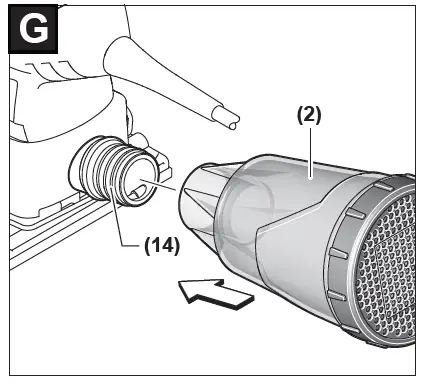 G

(2)

(14)