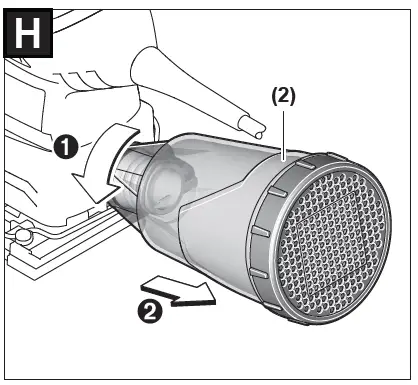 H

(2)

1

2