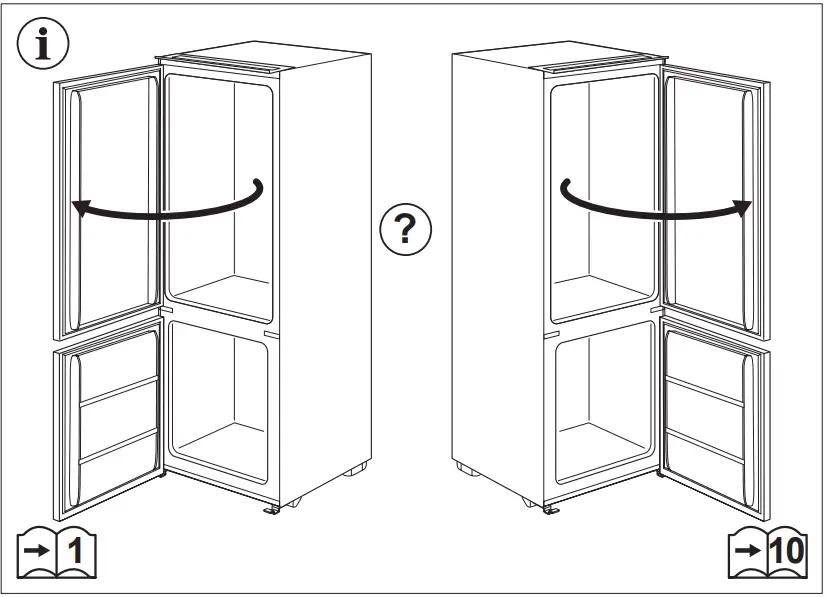 i

?

→ 1

→ 10