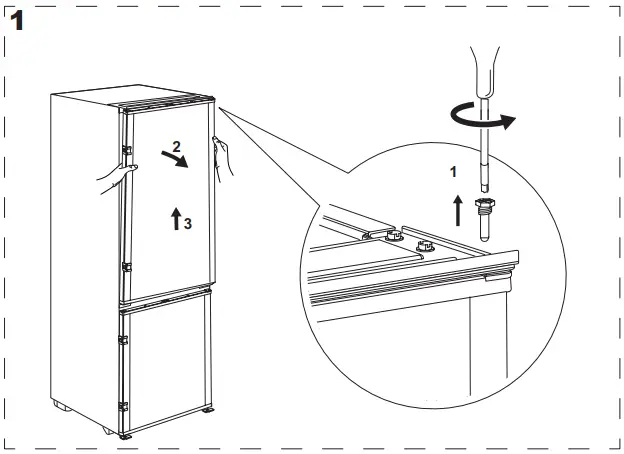 1

2

3

1