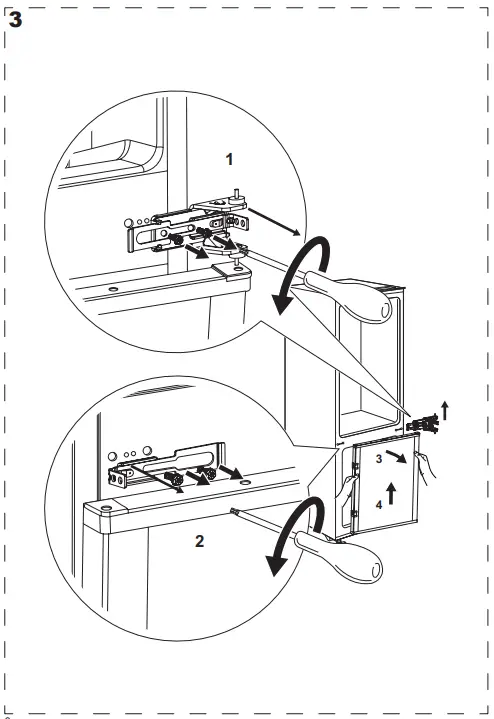 3

1

2

3

4