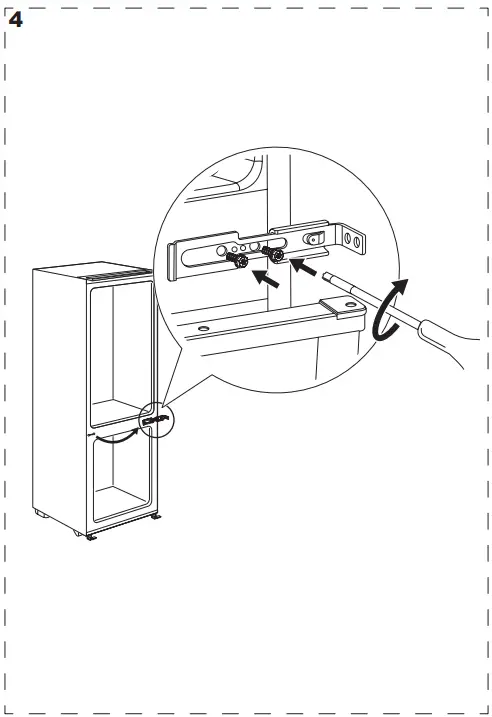 4