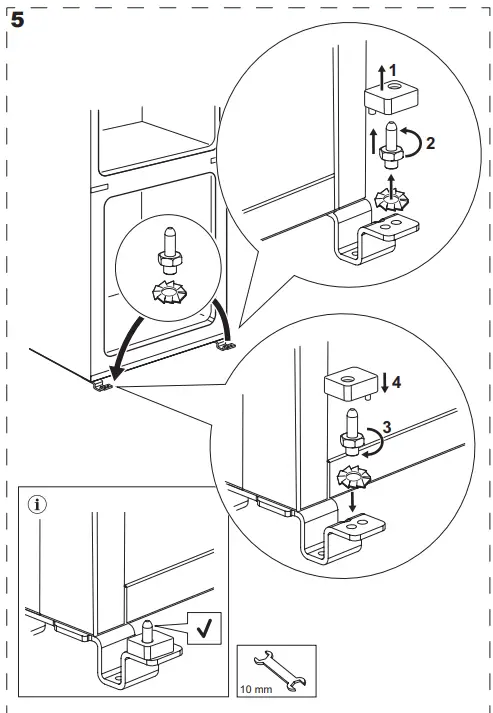 5

1

2

4

3

i

10 mm