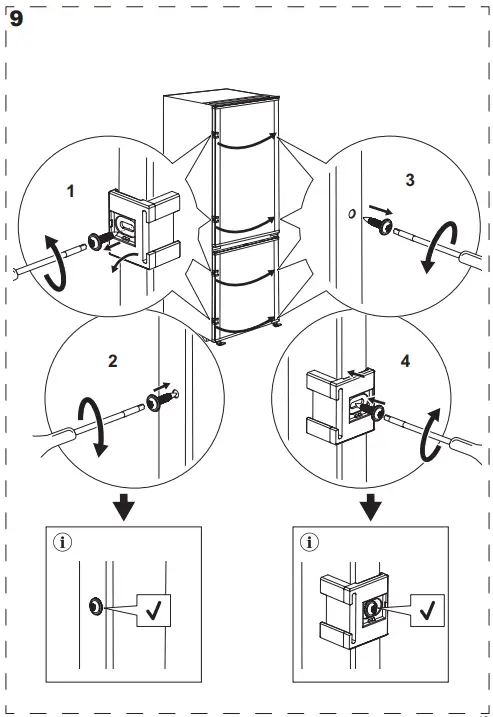 9

1

3

2

4

i

✓

i

✓