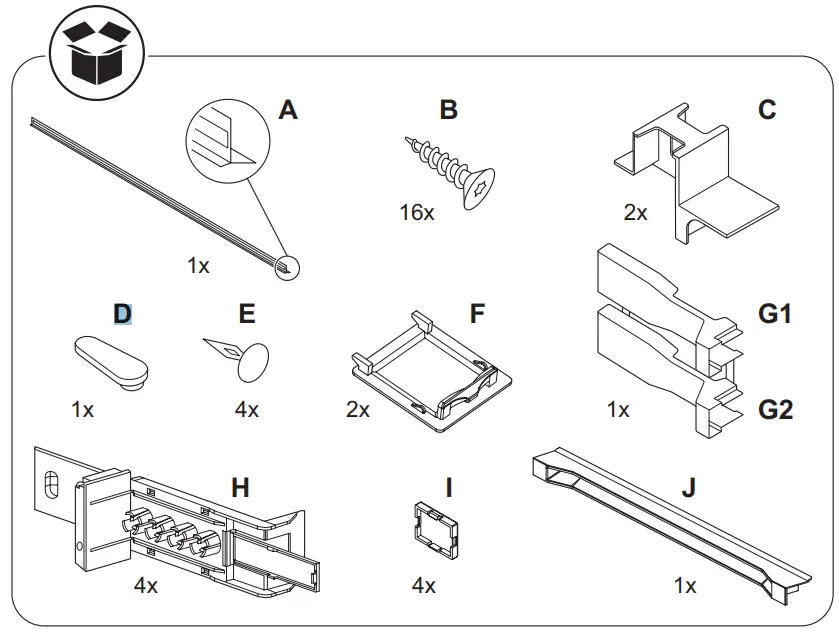 A
1x

B
16x

C
2x

D
1x

E
4x

F
2x

G1
G2
1x

H
4x

I
4x

J
1x