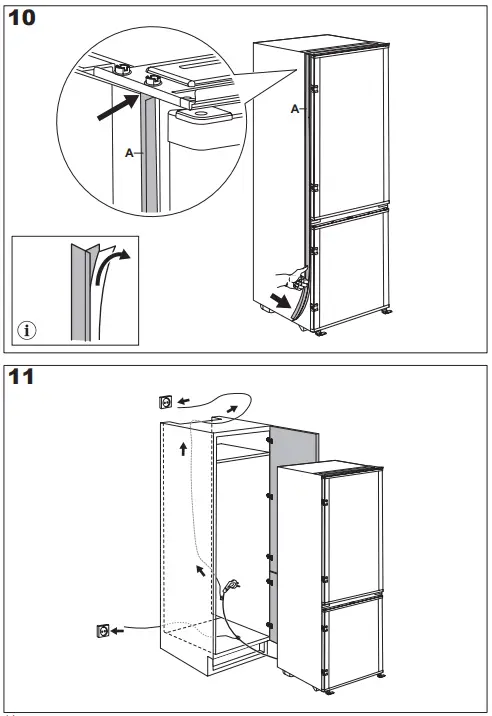 10

A

A

i

11