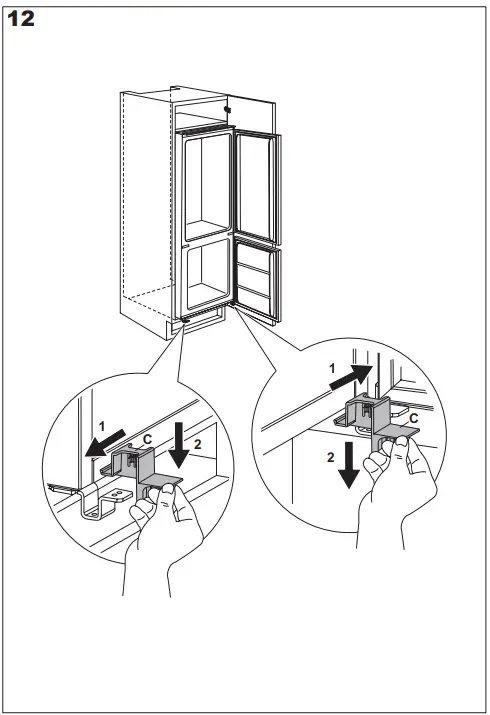 12

1
C
2

1
C
2