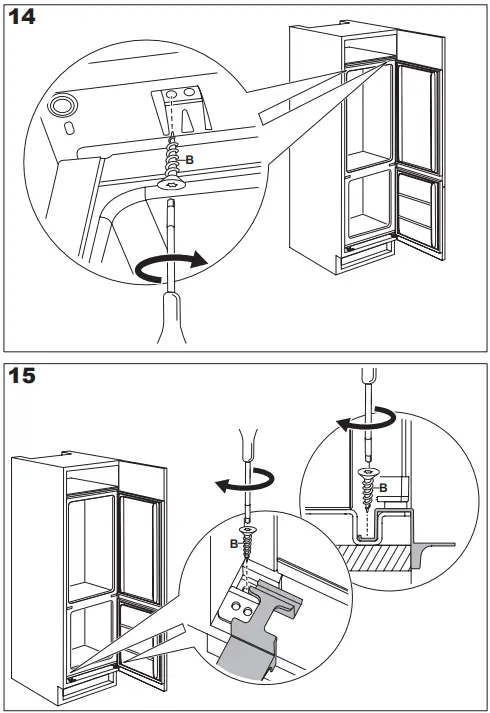 14

B

15

B

B