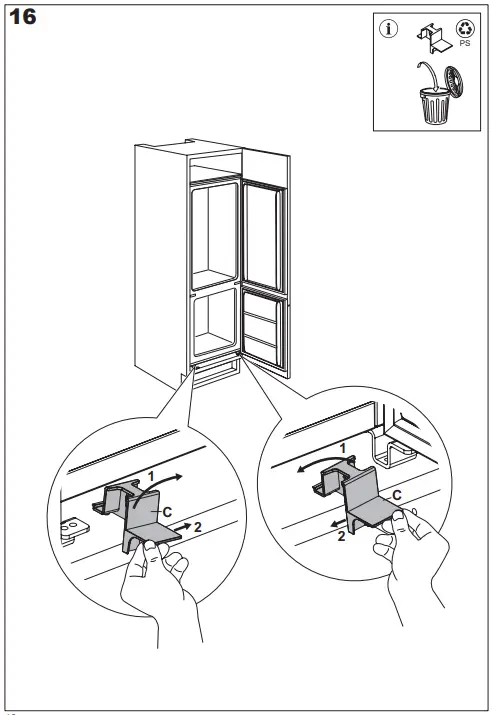 16

i

PS

1

C

2

1

C

2