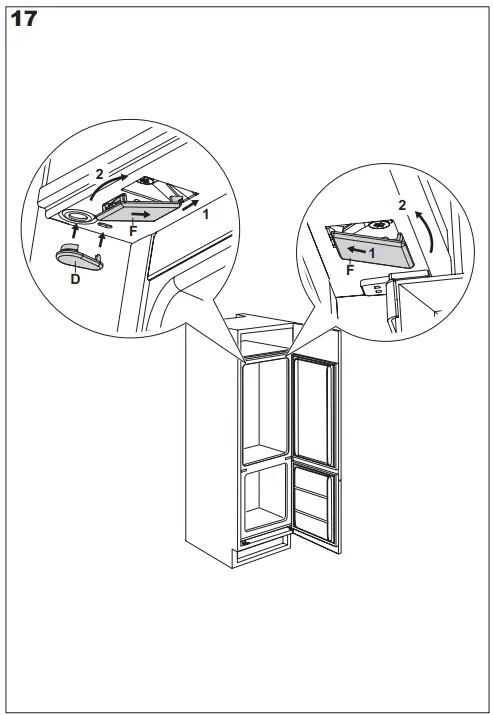 17

2

F

1

D

2

1

F