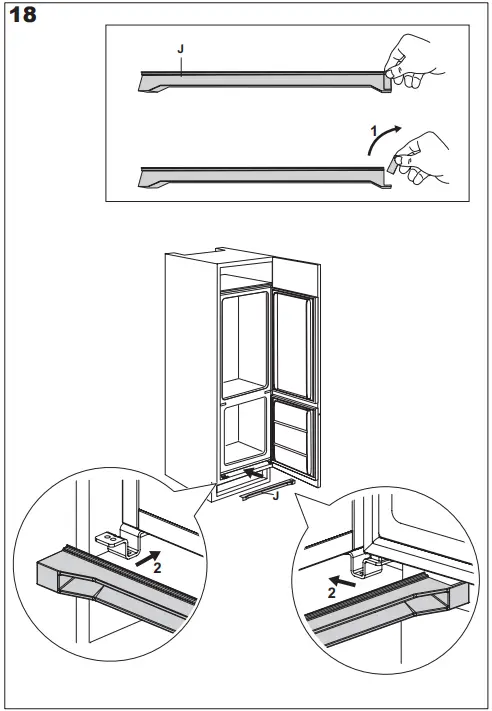 18

J

1

J

2

2