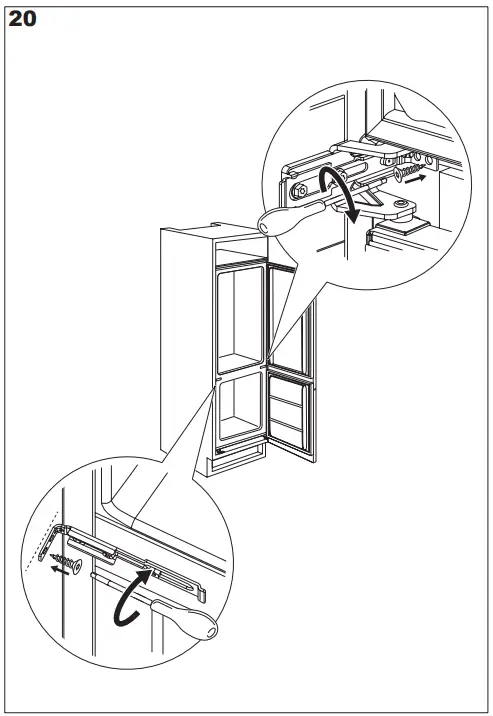 20