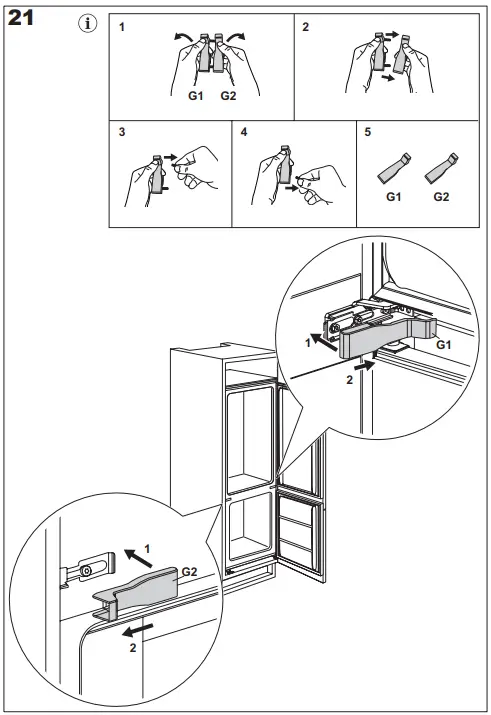 21

i

1

G1 G2

2

3

4

5

G1 G2

1

G1

2

1

G2

2