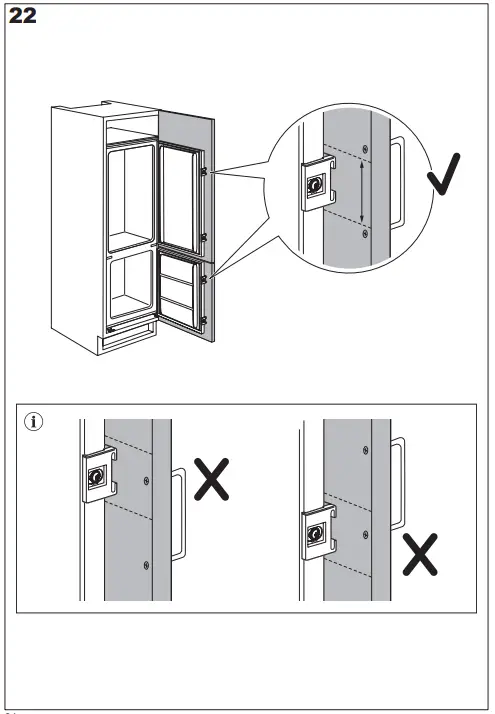 22

i