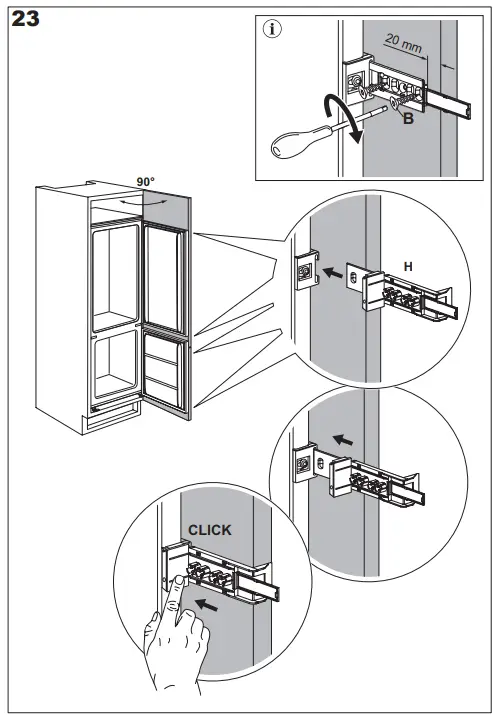 23

i

20 mm

B

90°

H

CLICK