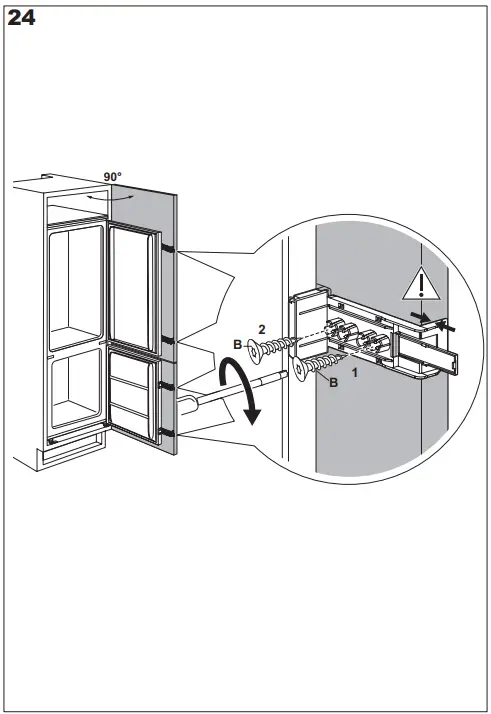 24

90°

2
B

B
1