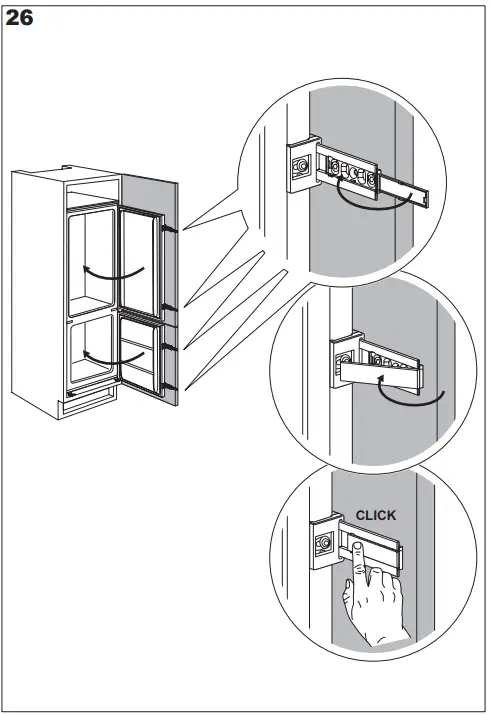 26

CLICK