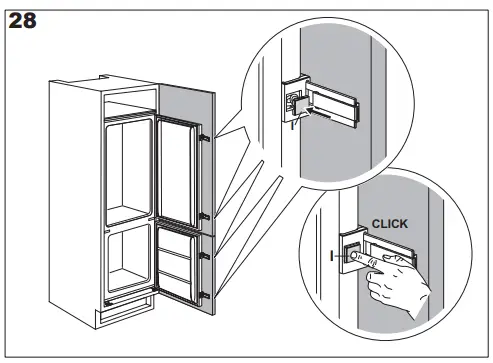 28

I

CLICK

I