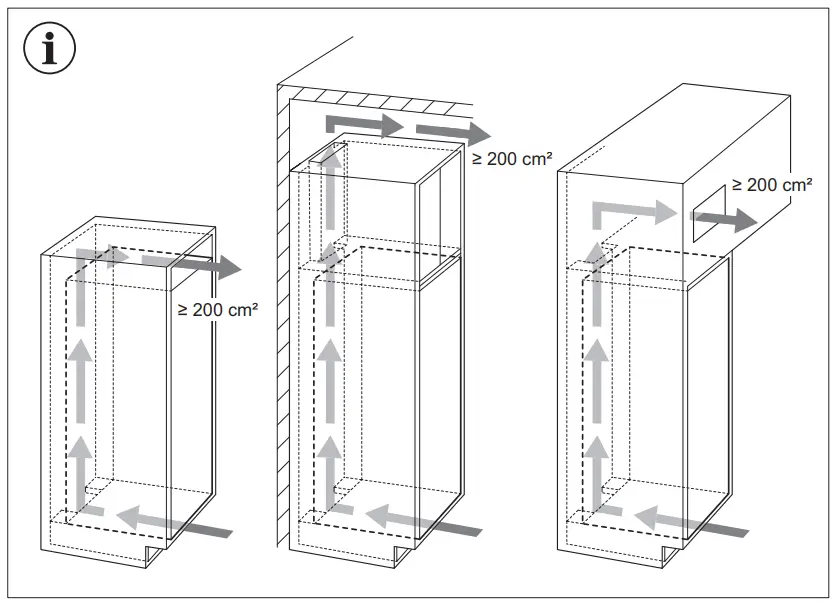 i

≥ 200 cm²

≥ 200 cm²

≥ 200 cm²