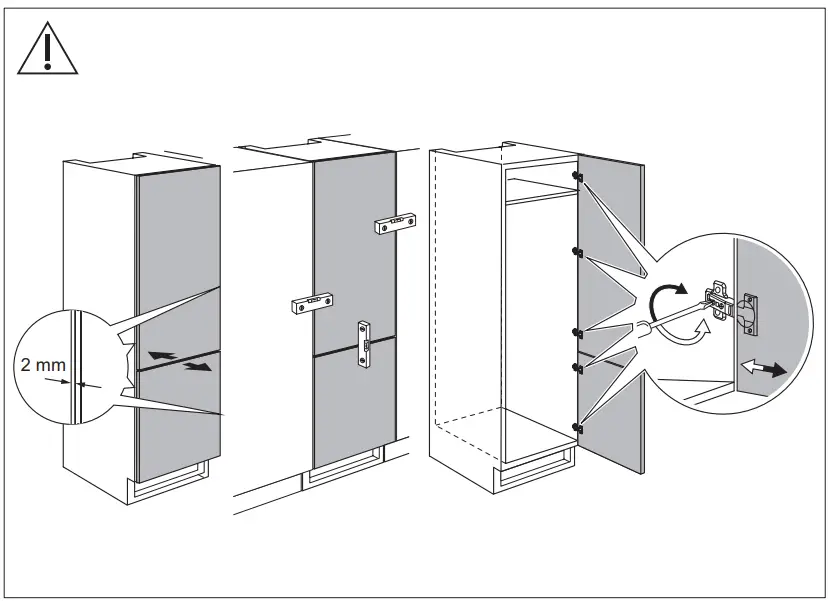 2 mm