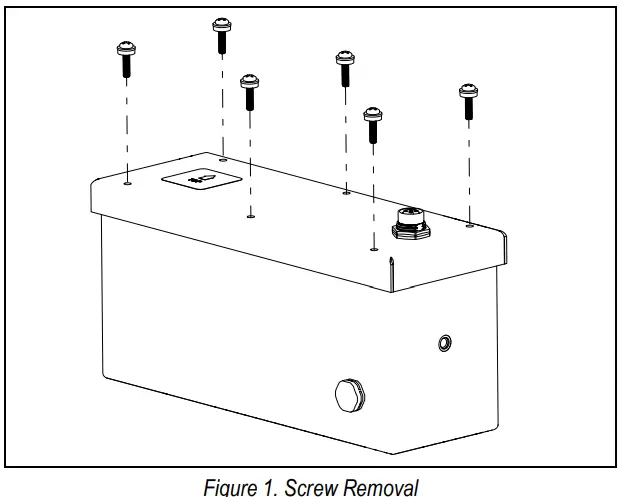 Figure 1. Screw Removal