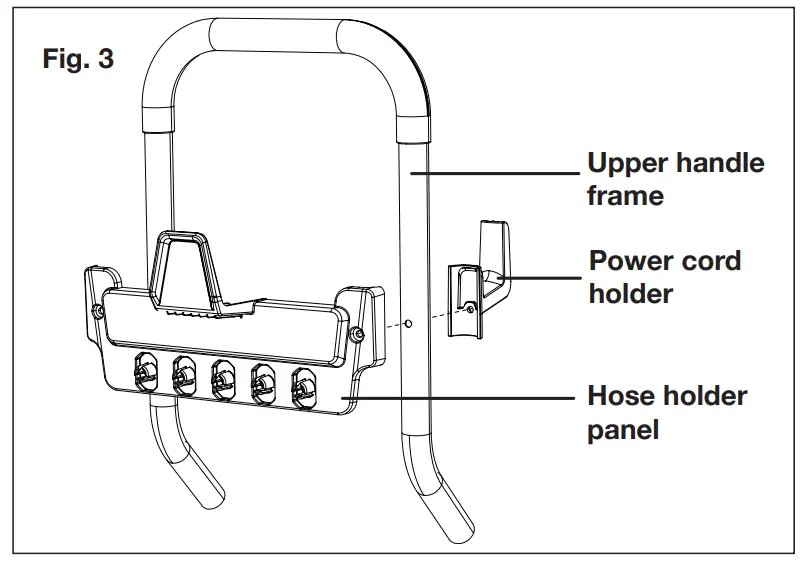 Fig. 3

Upper handle frame

Power cord holder

Hose holder panel