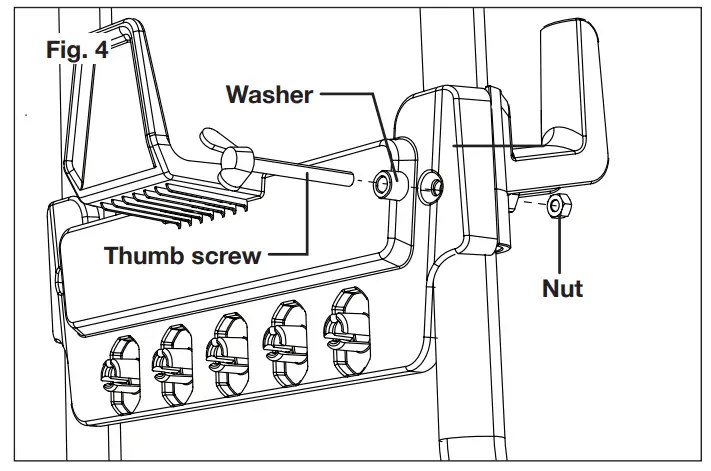 Fig. 4

Washer

Thumb screw

Nut