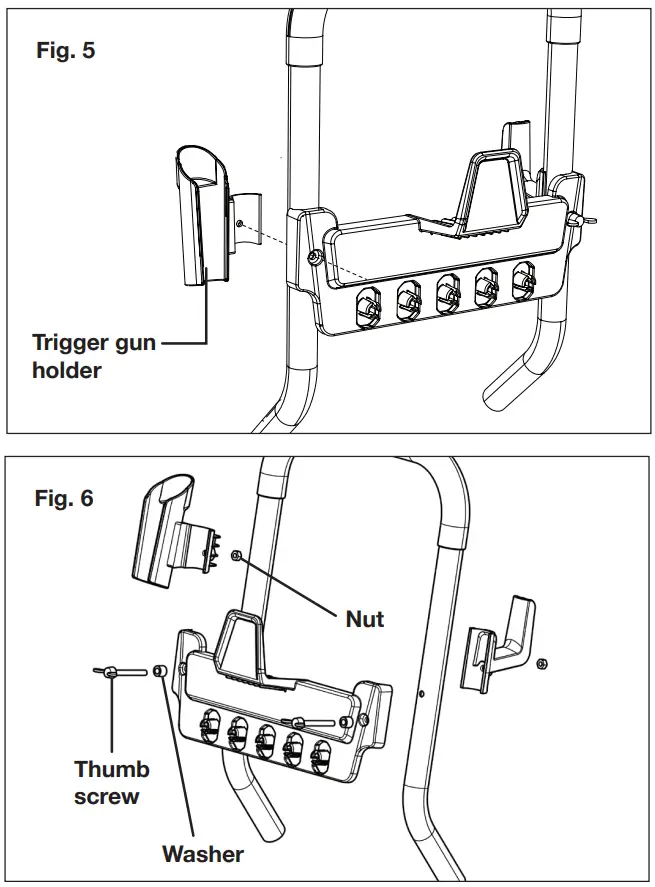 Fig. 5

Trigger gun holder

Fig. 6

Nut

Thumb screw

Washer