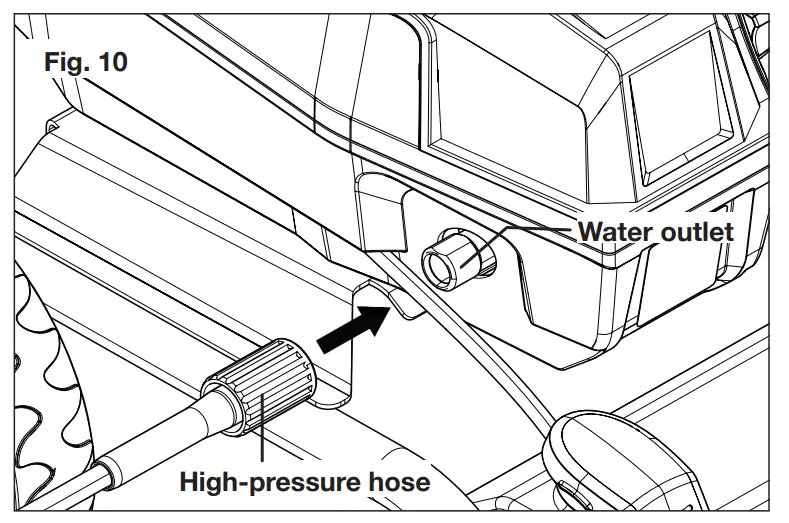 Fig. 10

Water outlet

High-pressure hose