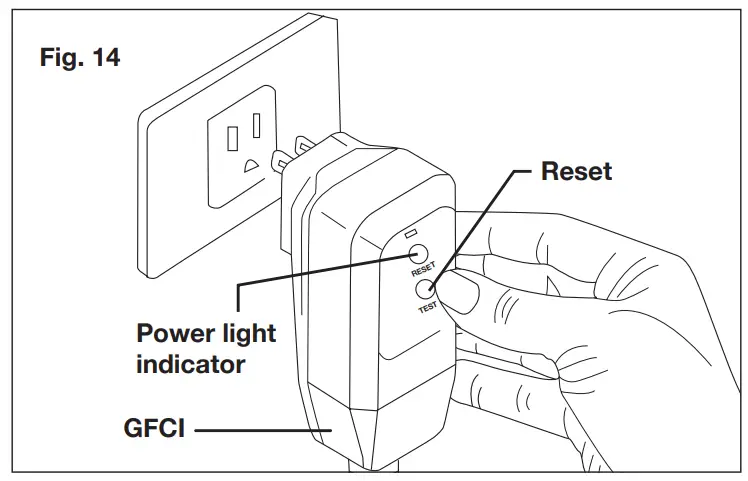 Fig. 14

Reset

RESET

TEST

Power light indicator

GFCI