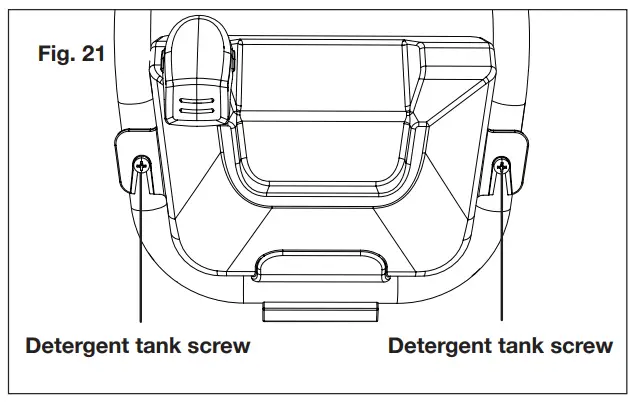 Fig. 21

Detergent tank screw

Detergent tank screw