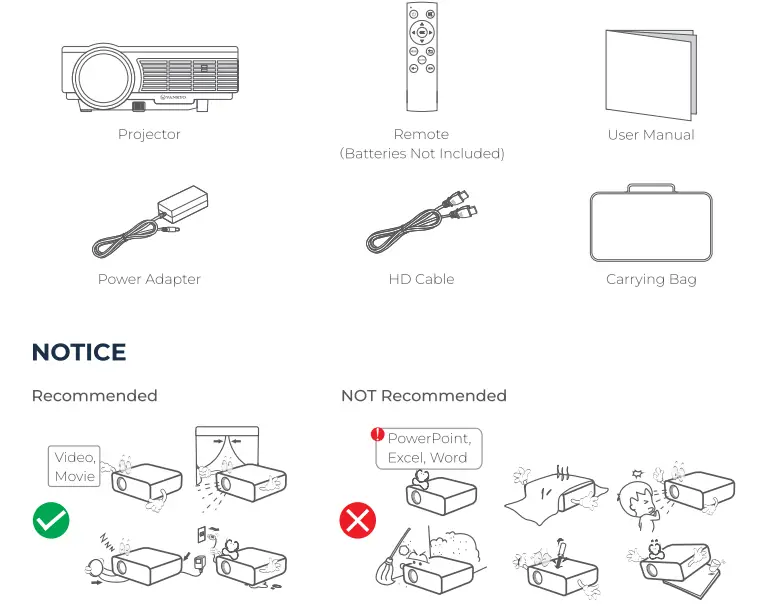 VANKYO

Projector

Remote
(Batteries Not Included)

User Manual

Power Adapter

HD Cable

Carrying Bag

NOTICE

Recommended

Video,
Movie

NOT Recommended

PowerPoint,
Excel, Word