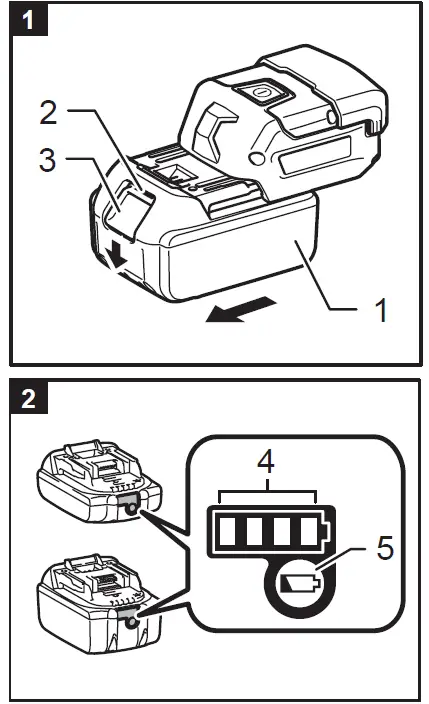 1
2
3
1

2
4
5