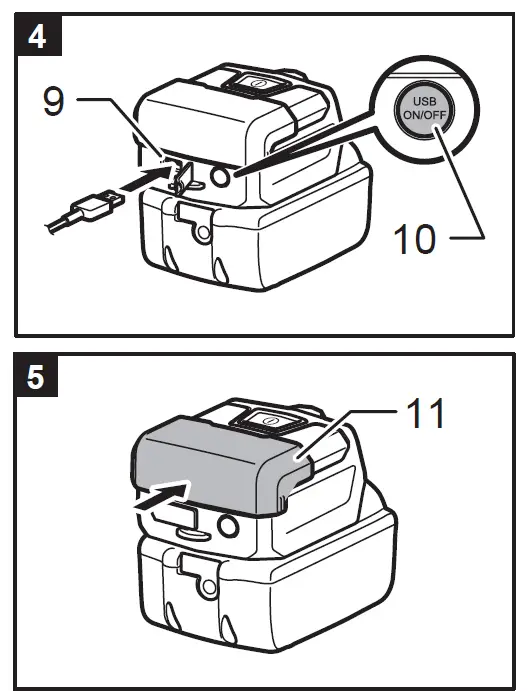 4

9

USB ON/OFF

10

5

11