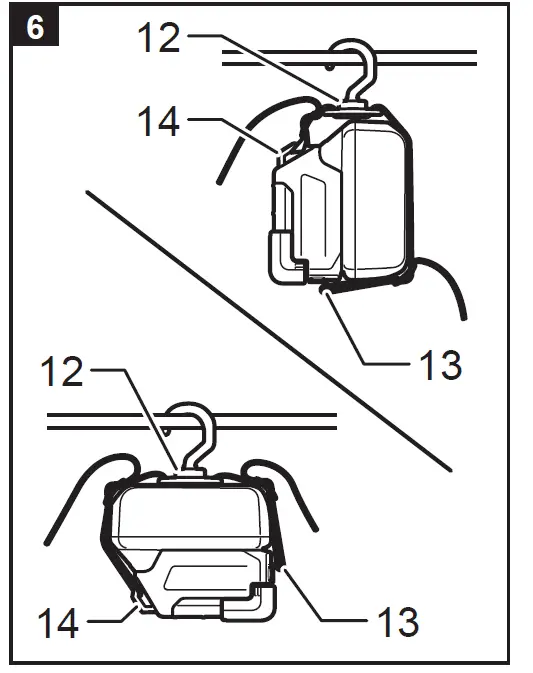 6
12
14
13
12
14
13