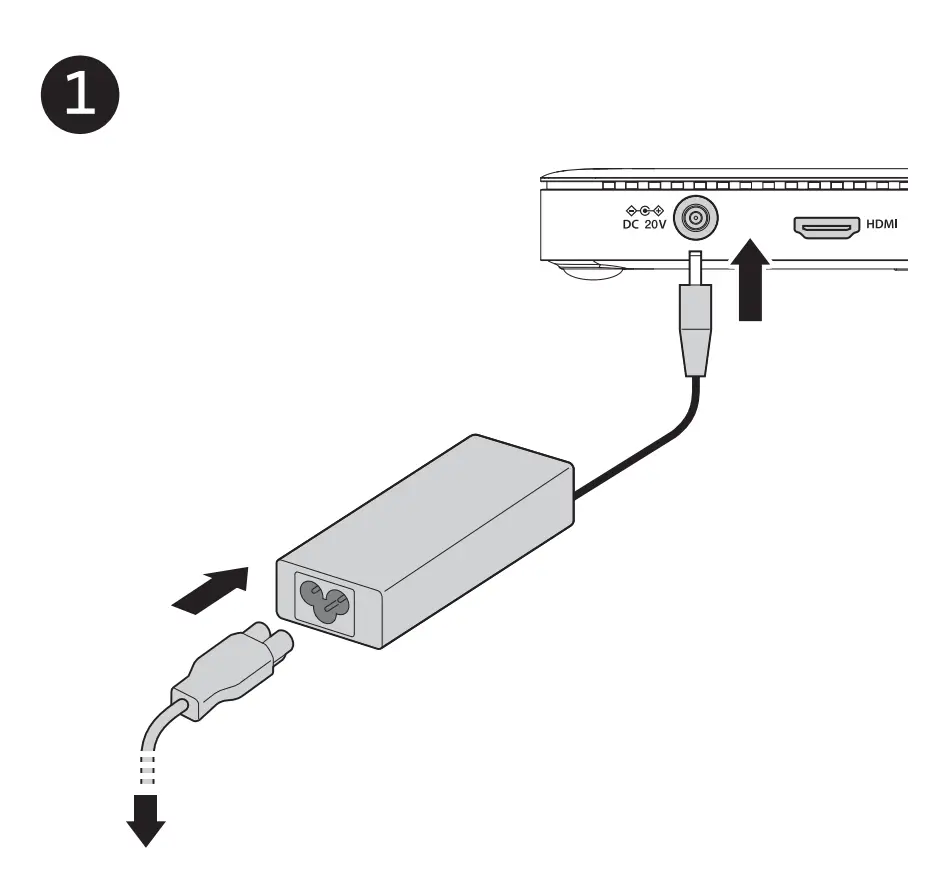 1

DC 20V

HDMI