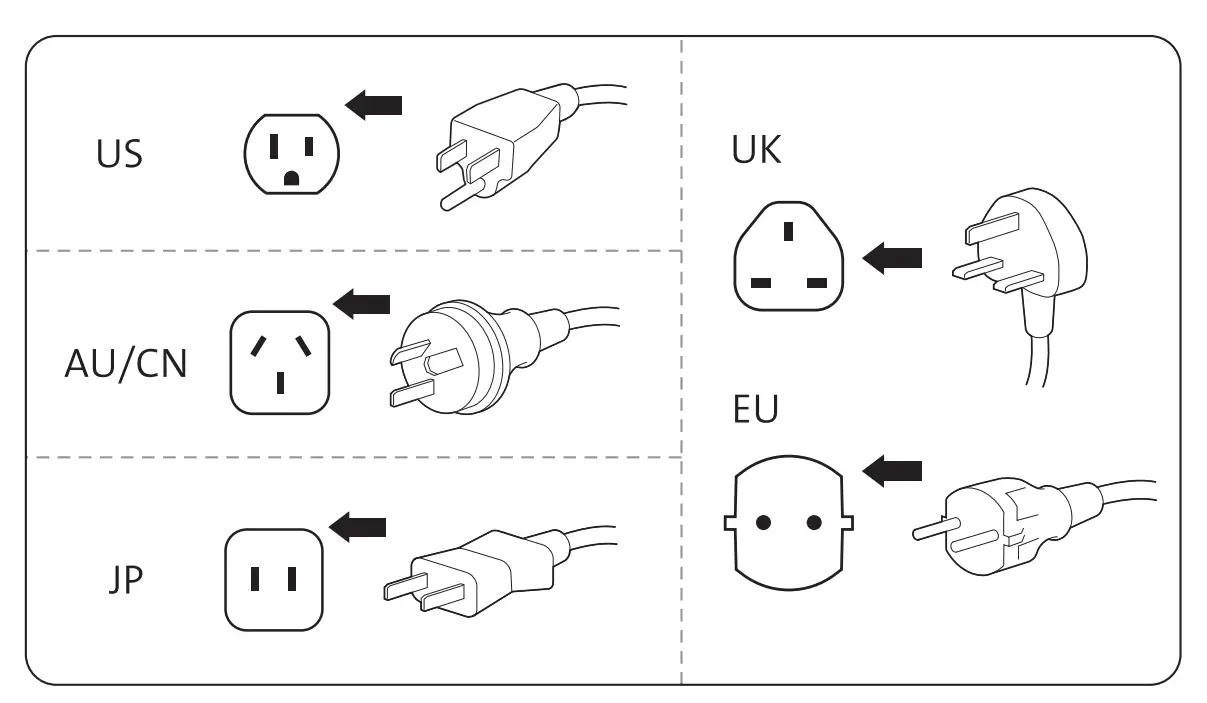 US

AU/CN

JP

UK

EU