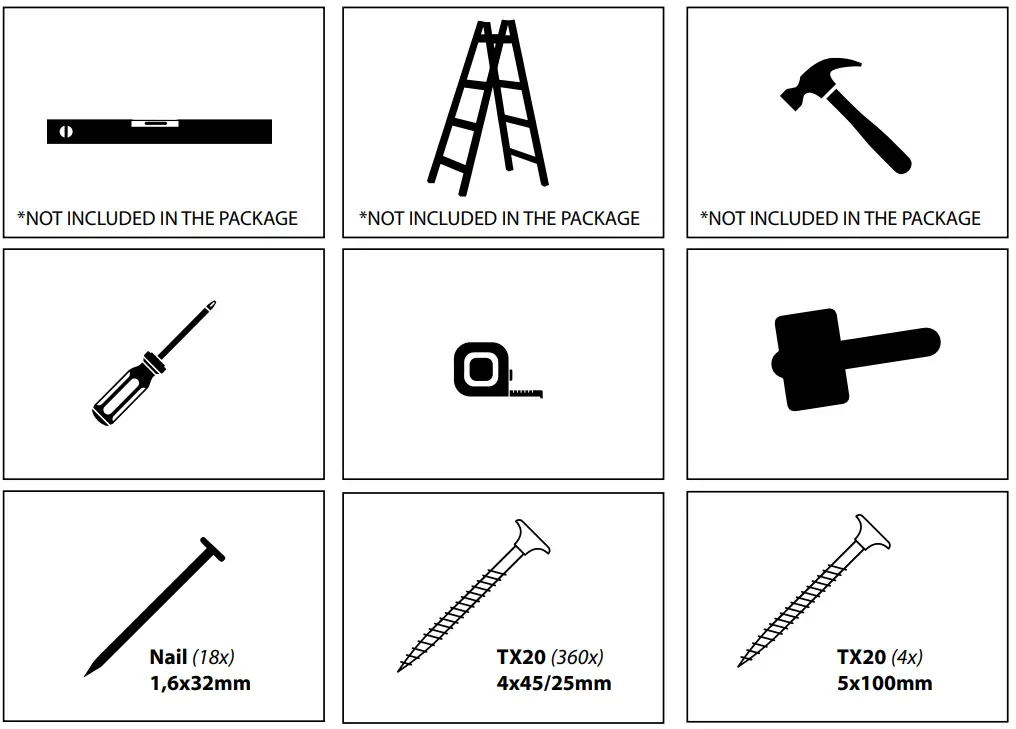 *NOT INCLUDED IN THE PACKAGE

*NOT INCLUDED IN THE PACKAGE

*NOT INCLUDED IN THE PACKAGE

Nail (18x)
1,6x32mm

TX20 (360x)
4x45/25mm

TX20 (4x)
5x100mm