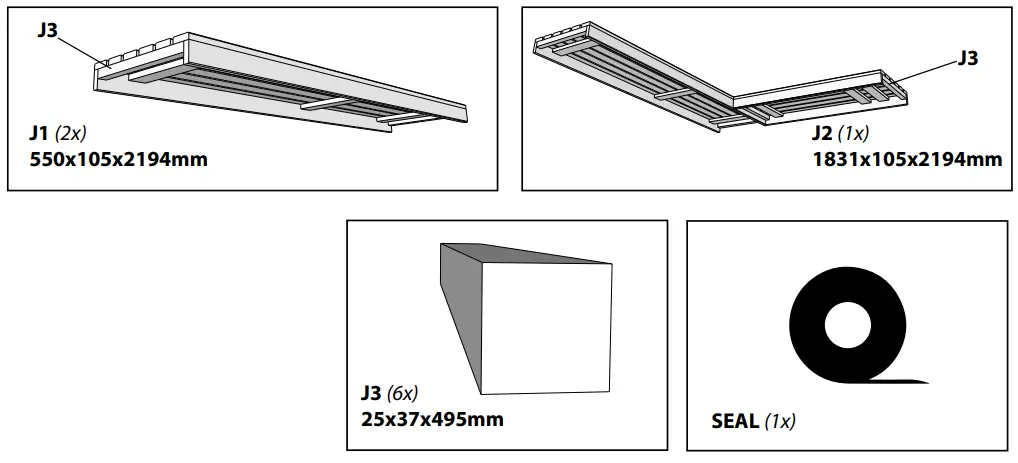 J3

J1 (2x)
550x105x2194mm

J3

J2 (1x)
1831x105x2194mm

J3 (6x)
25x37x495mm

SEAL (1x)