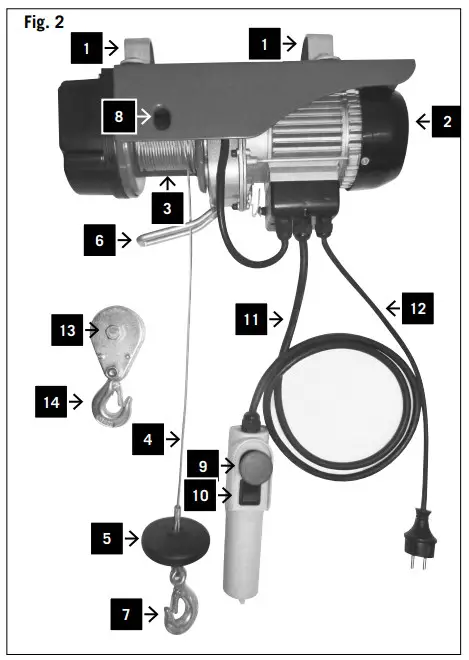 Fig. 2

1
1
8
2
3
6
11
12
13
14
4
9
10
5
7