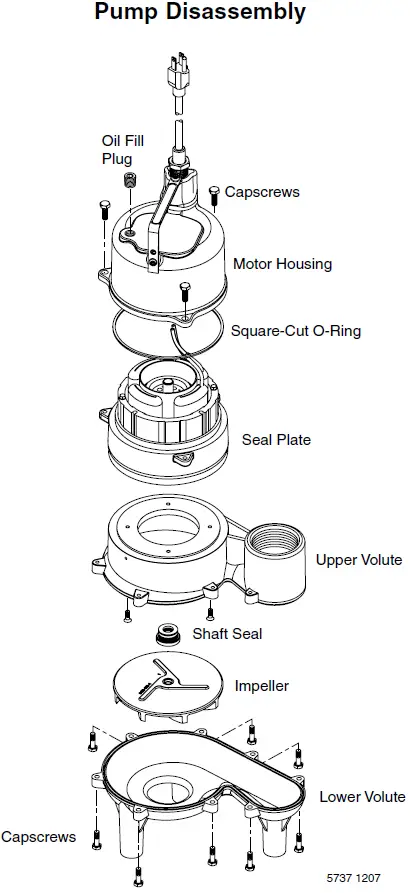 Pump Disassembly

Oil Fill Plug

Capscrews

Motor Housing

Square-Cut O-Ring

Seal Plate

Upper Volute

Shaft Seal

Impeller

Lower Volute

Capscrews

5737 1207