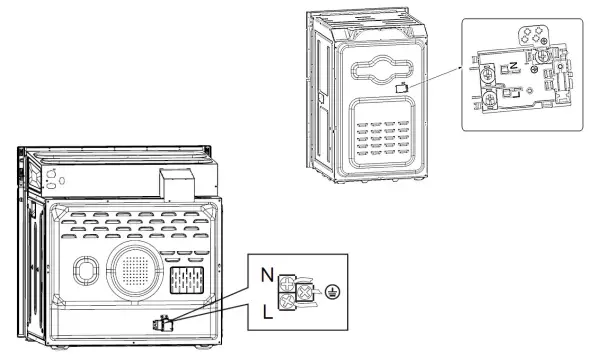 N

N

L