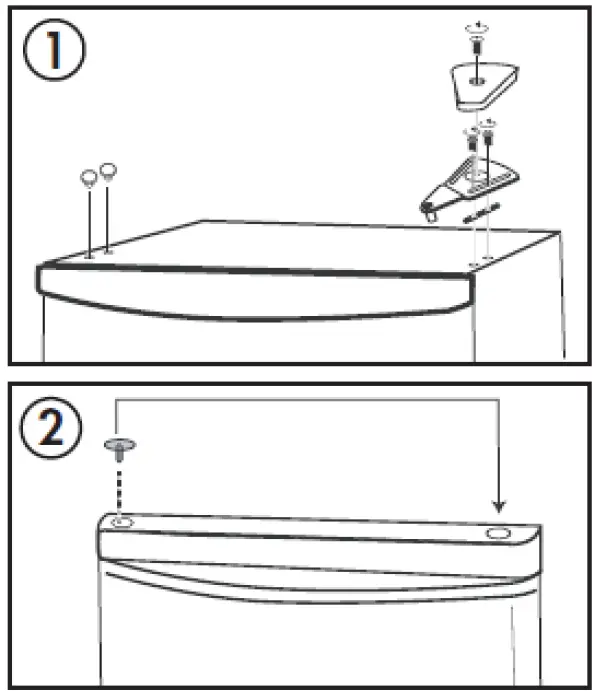 1

2