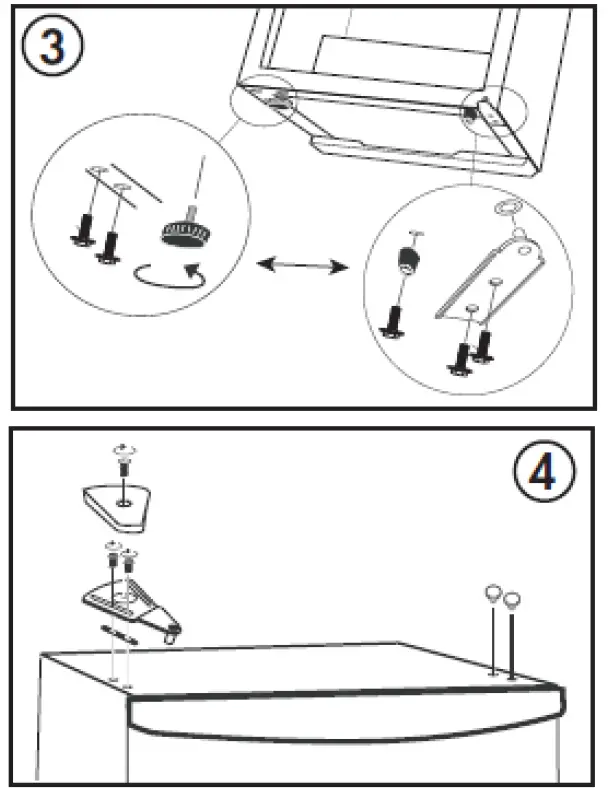 3

4